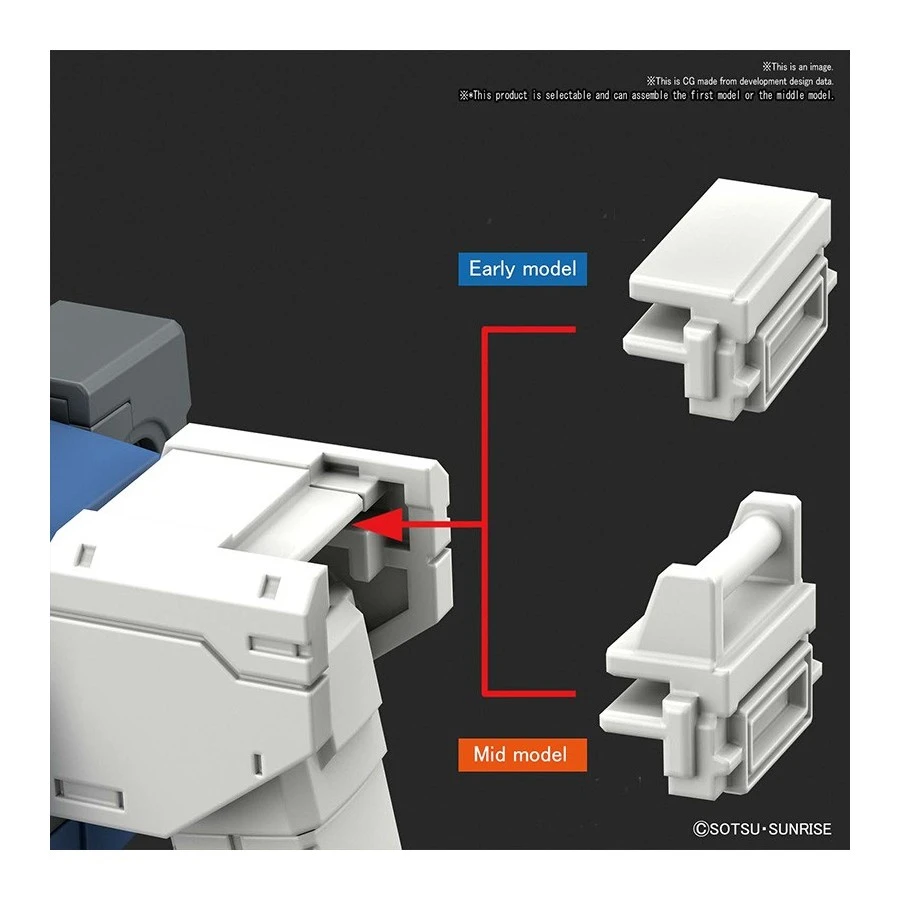 ※This is an image.
※This is CG made from development design data.
※*This product is selectable and can assemble the first model or the middle model.

Early model

Mid model

©SOTSU・SUNRISE