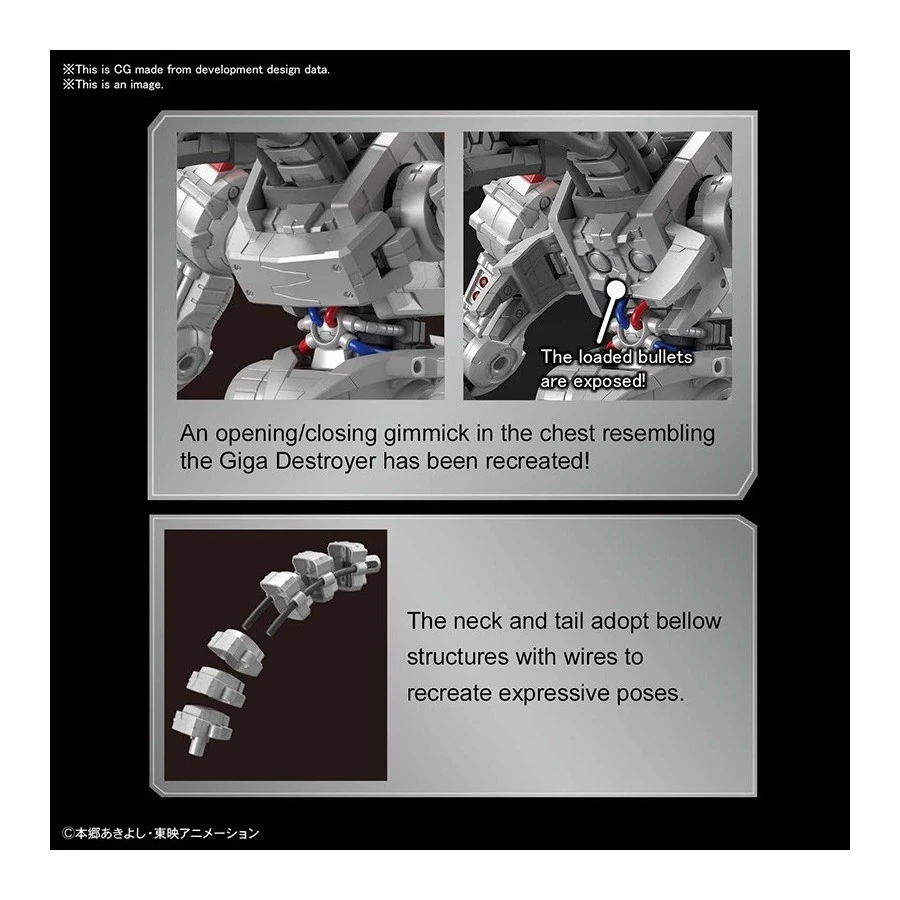 ※This is CG made from development design data.
※This is an image.

The loaded bullets are exposed!

An opening/closing gimmick in the chest resembling the Giga Destroyer has been recreated!

The neck and tail adopt bellow structures with wires to recreate expressive poses.

©本郷あきよし・東映アニメーション